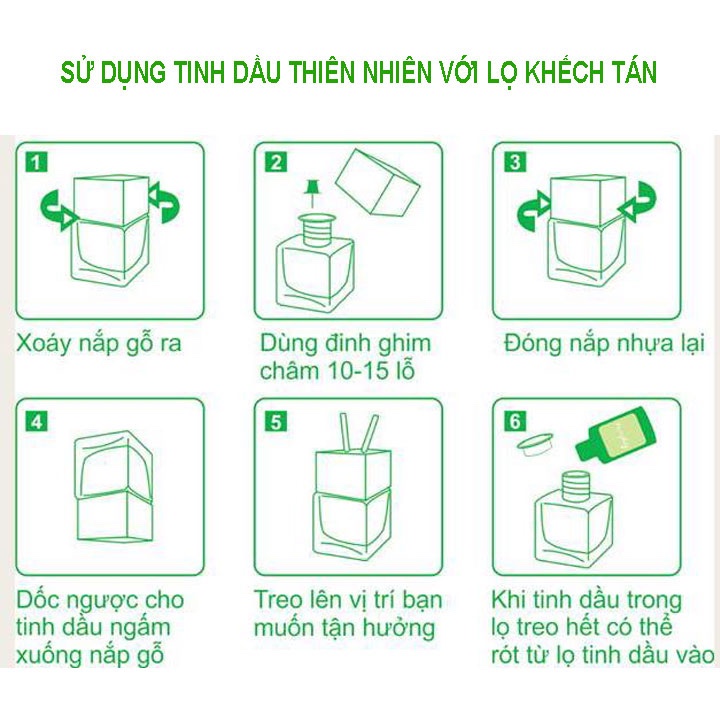 SỬ DỤNG TINH DẦU THIÊN NHIÊN VỚI LỌ KHẾCH TÁN

1
Xoáy nắp gỗ ra

2
Dùng đinh ghim châm 10-15 lỗ

3
Đóng nắp nhựa lại

4
Dốc ngược cho tinh dầu ngấm xuống nắp gỗ

5
Treo lên vị trí bạn muốn tận hưởng

6
Khi tinh dầu trong lọ treo hết có thể rót từ lọ tinh dầu vào